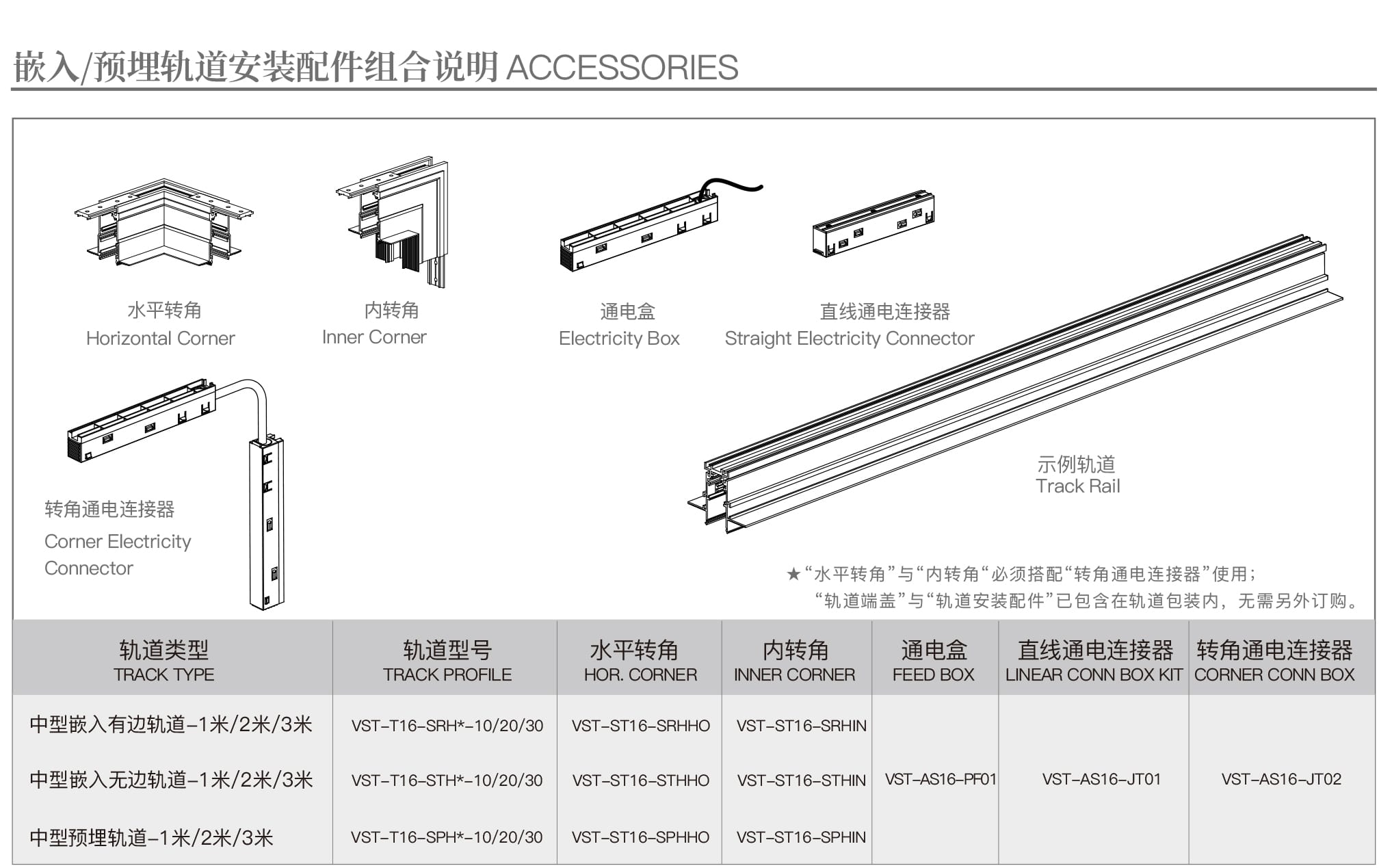 嵌入/预埋轨道安装配件组合说明 ACCESSORIES

水平转角
Horizontal Corner

内转角
Inner Corner

通电盒
Electricity Box

直线通电连接器
Straight Electricity Connector

转角通电连接器
Corner Electricity Connector

示例轨道
Track Rail

★“水平转角”与“内转角“必须搭配“转角通电连接器”使用；
“轨道端盖”与“轨道安装配件”已包含在轨道包装内，无需另外订购。

| 轨道类型 TRACK TYPE | 轨道型号 TRACK PROFILE | 水平转角 HOR. CORNER | 内转角 INNER CORNER | 通电盒 FEED BOX | 直线通电连接器 LINEAR CONN BOX KIT | 转角通电连接器 CORNER CONN BOX |
|---|---|---|---|---|---|---|
| 中型嵌入有边轨道-1米/2米/3米 | VST-T16-SRH*-10/20/30 | VST-ST16-SRHHO | VST-ST16-SRHIN | VST-AS16-PF01 | VST-AS16-JT01 | VST-AS16-JT02 |
| 中型嵌入无边轨道-1米/2米/3米 | VST-T16-STH*-10/20/30 | VST-ST16-STHHO | VST-ST16-STHIN | | | |
| 中型预埋轨道-1米/2米/3米 | VST-T16-SPH*-10/20/30 | VST-ST16-SPHHO | VST-ST16-SPHIN | | | |