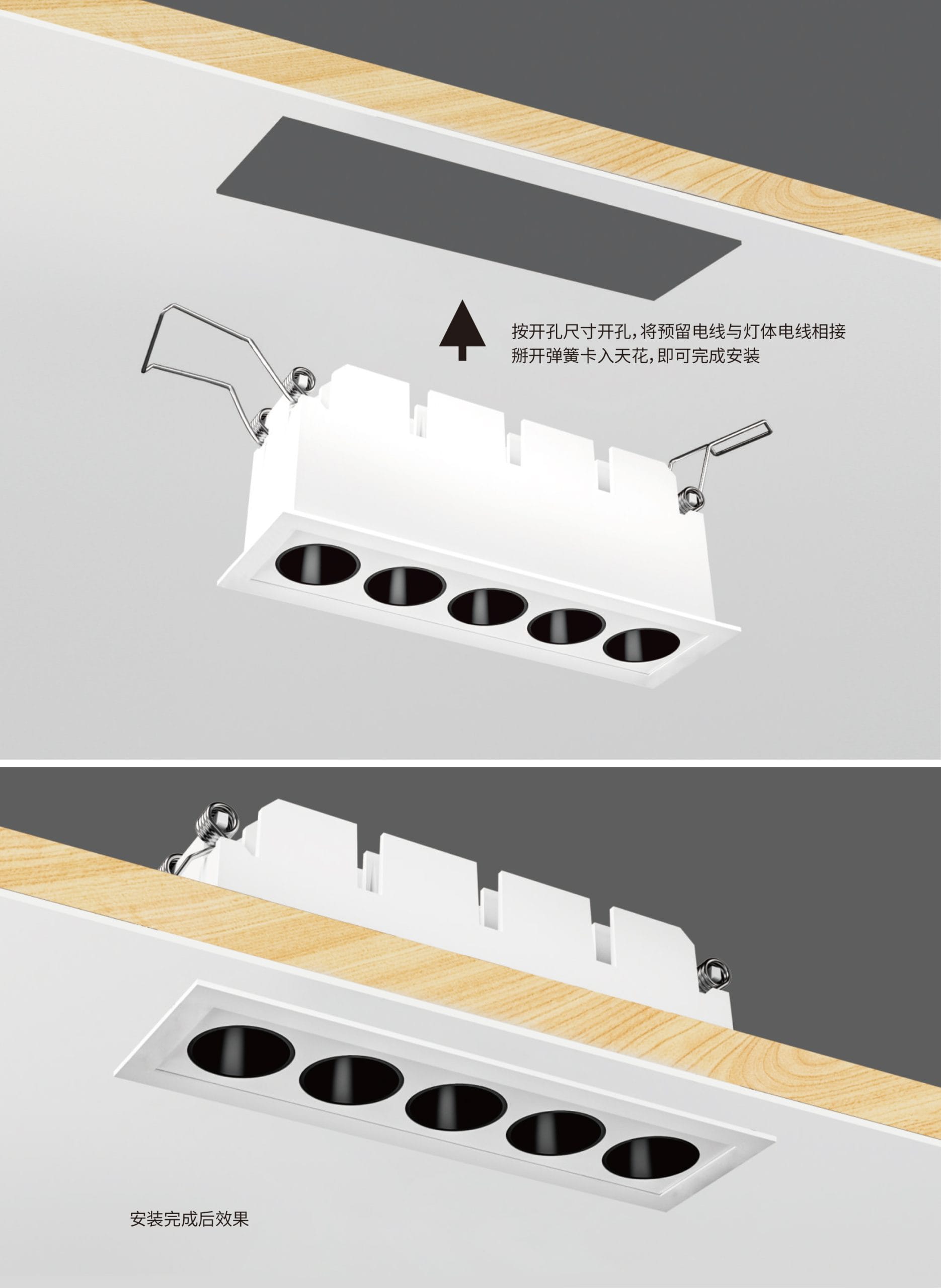 按开孔尺寸开孔，将预留电线与灯体电线相接
掰开弹簧卡入天花，即可完成安装

安装完成后效果