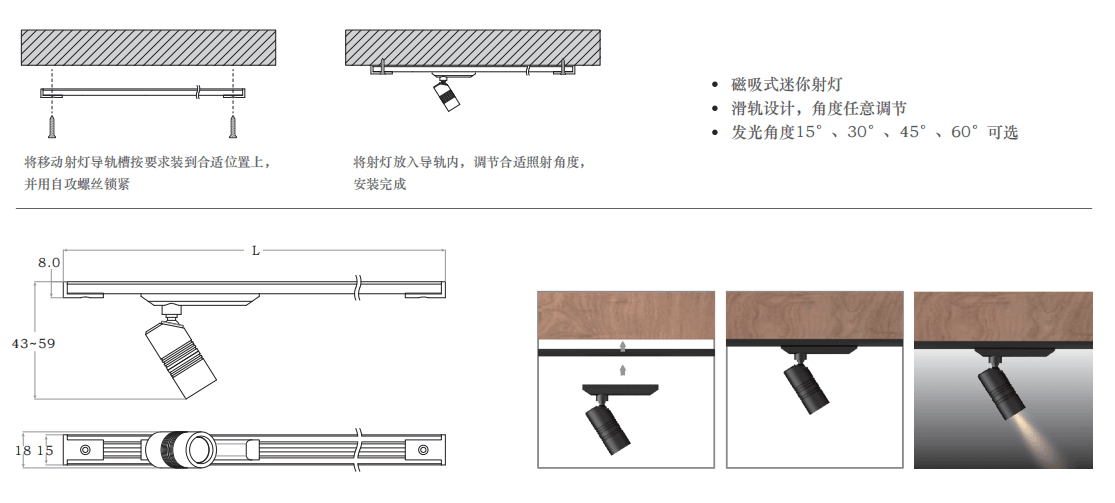 将移动射灯导轨槽按要求装到合适位置上，并用自攻螺丝锁紧

将射灯放入导轨内，调节合适照射角度，安装完成

• 磁吸式迷你射灯
• 滑轨设计，角度任意调节
• 发光角度15°、30°、45°、60°可选

L

8.0

43~59

18 15