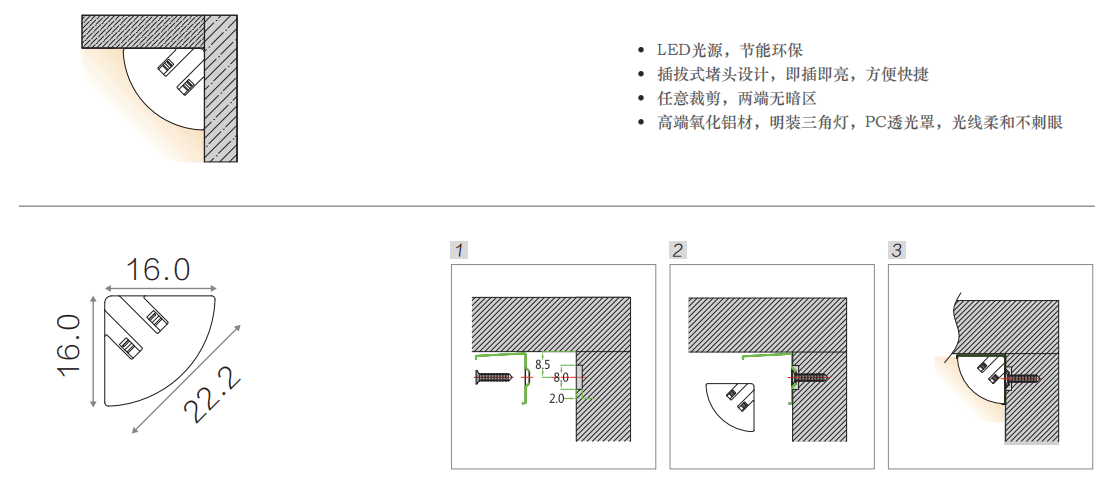 • LED光源，节能环保
• 插拔式堵头设计，即插即亮，方便快捷
• 任意裁剪，两端无暗区
• 高端氧化铝材，明装三角灯，PC透光罩，光线柔和不刺眼

16.0
16.0
22.2

1
8.5
8.0
2.0

2

3