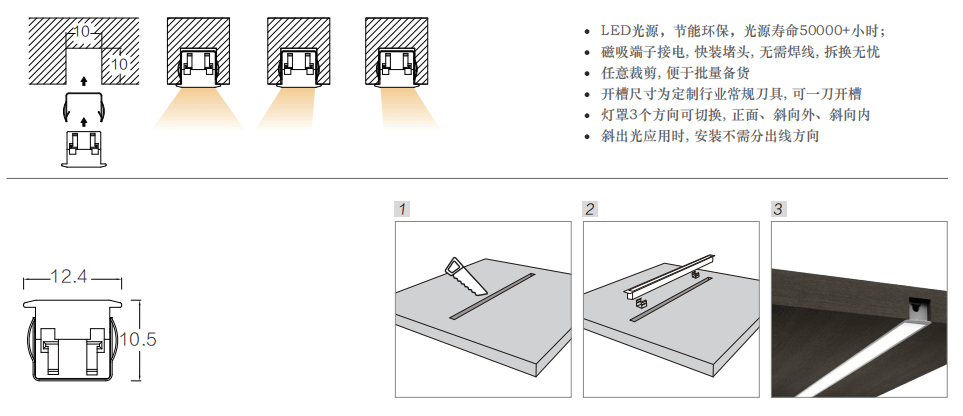 10
10

• LED光源，节能环保，光源寿命50000+小时；
• 磁吸端子接电, 快装堵头, 无需焊线, 拆换无忧
• 任意裁剪, 便于批量备货
• 开槽尺寸为定制行业常规刀具, 可一刀开槽
• 灯罩3个方向可切换, 正面、斜向外、斜向内
• 斜出光应用时, 安装不需分出线方向

12.4
10.5

1
2
3