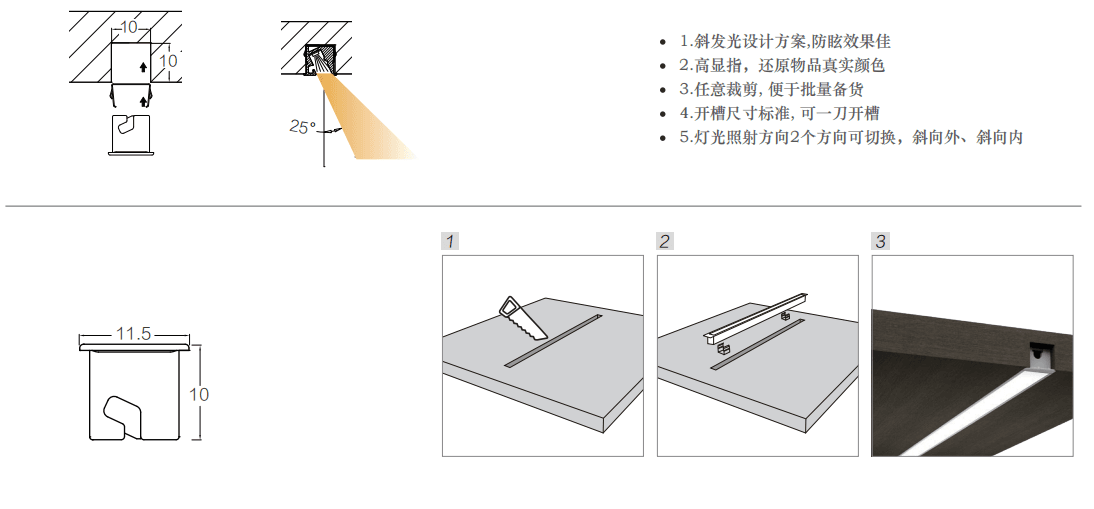 10

10

25°

- 1.斜发光设计方案,防眩效果佳
- 2.高显指，还原物品真实颜色
- 3.任意裁剪, 便于批量备货
- 4.开槽尺寸标准, 可一刀开槽
- 5.灯光照射方向2个方向可切换，斜向外、斜向内

11.5

10

1

2

3