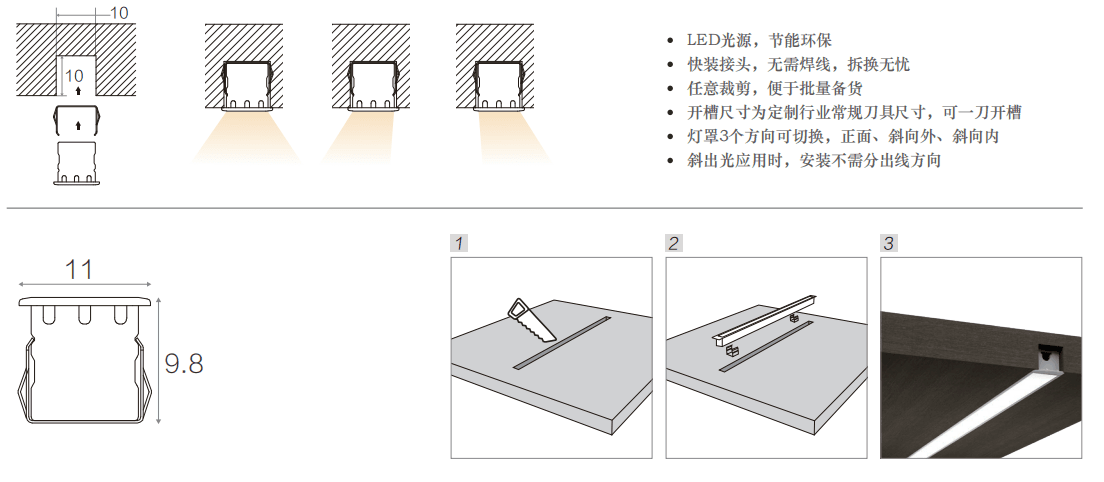 10

10

• LED光源，节能环保
• 快装接头，无需焊线，拆换无忧
• 任意裁剪，便于批量备货
• 开槽尺寸为定制行业常规刀具尺寸，可一刀开槽
• 灯罩3个方向可切换，正面、斜向外、斜向内
• 斜出光应用时，安装不需分出线方向

11

9.8

1

2

3