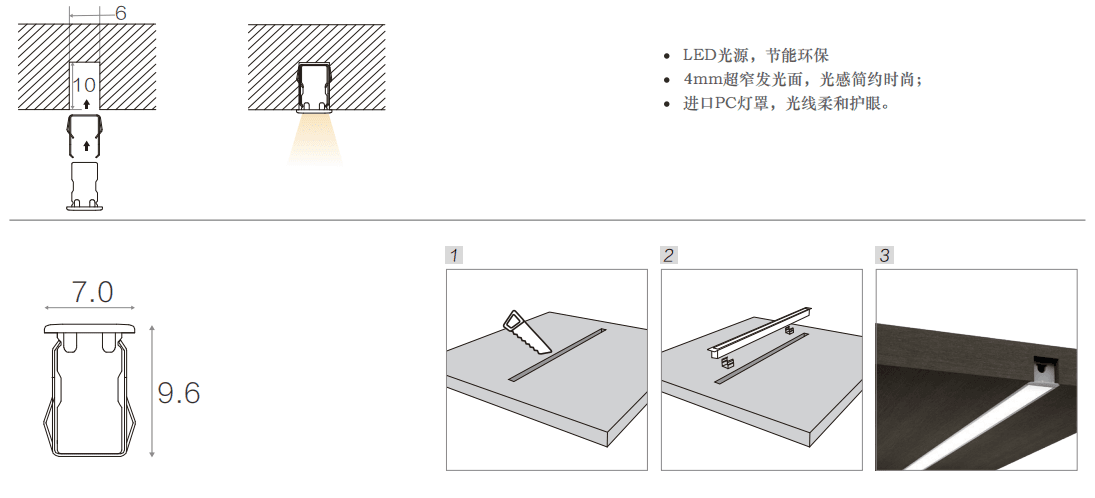 6

10

• LED光源，节能环保
• 4mm超窄发光面，光感简约时尚；
• 进口PC灯罩，光线柔和护眼。

7.0

9.6

1

2

3